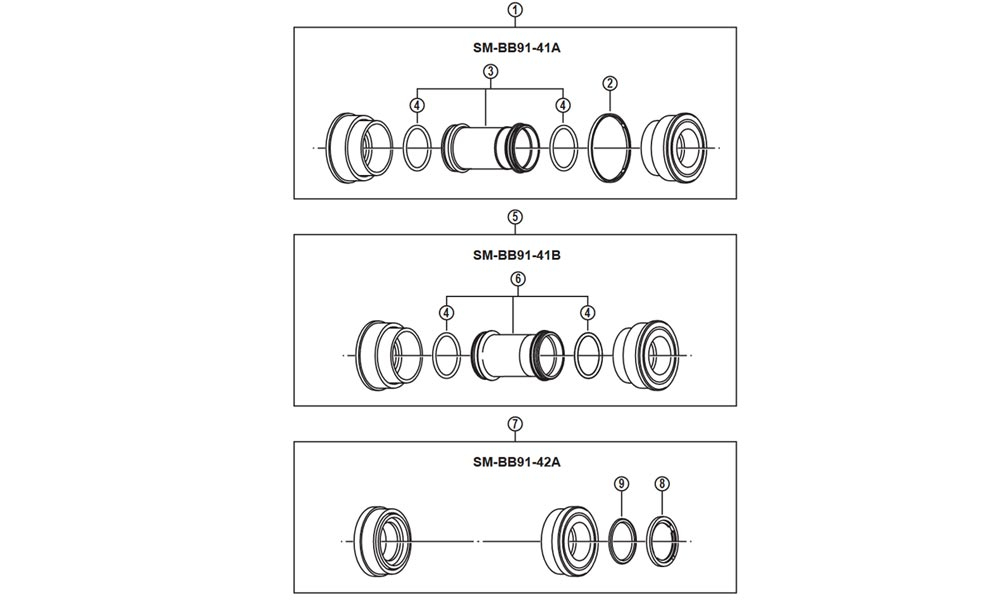 1
SM-BB91-41A
3
4
4
2

5
SM-BB91-41B
6
4
4

7
SM-BB91-42A
9
8